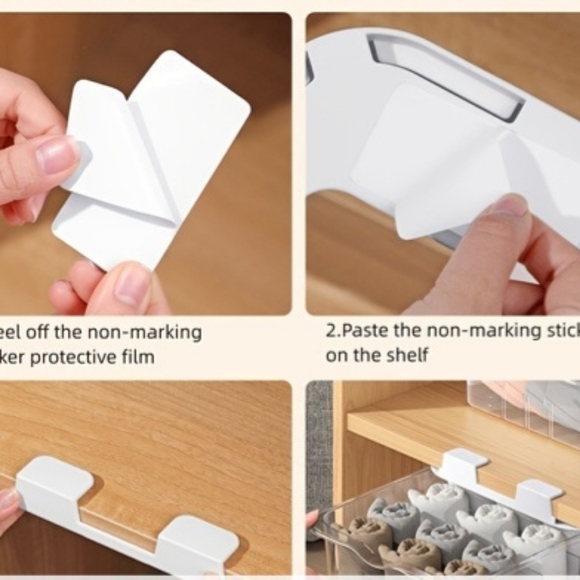 eel off the non-marking
ker protective film

2.Paste the non-marking stick
on the shelf